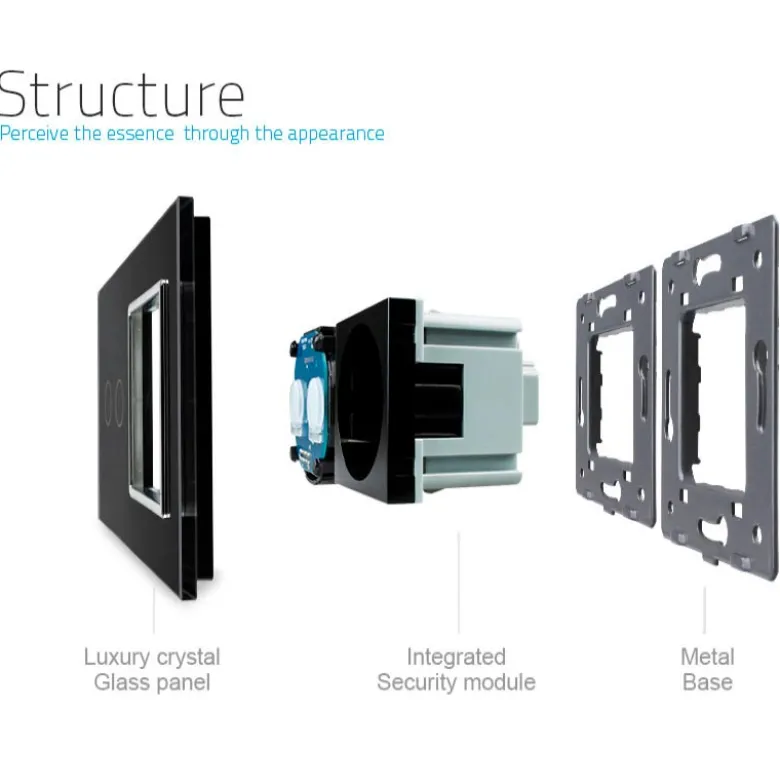 Structure
Perceive the essence  through the appearance

Luxury crystal
Glass panel

Integrated
Security module

Metal
Base